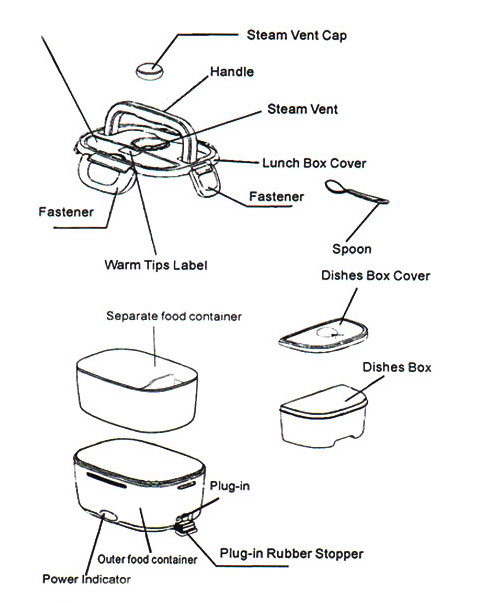 Steam Vent Cap

Handle

Steam Vent

Lunch Box Cover

Fastener

Fastener

Spoon

Warm Tips Label

Dishes Box Cover

Separate food container

Dishes Box

Plug-in

Outer food container

Plug-in Rubber Stopper

Power Indicator