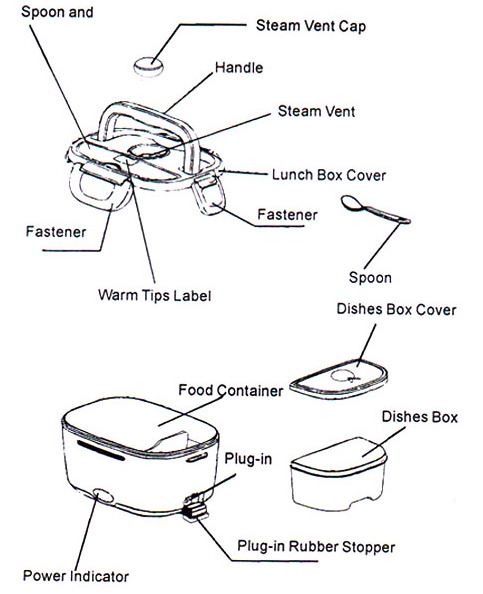 Spoon and

Steam Vent Cap

Handle

Steam Vent

Lunch Box Cover

Fastener

Fastener

Spoon

Warm Tips Label

Dishes Box Cover

Food Container

Dishes Box

Plug-in

Plug-in Rubber Stopper

Power Indicator